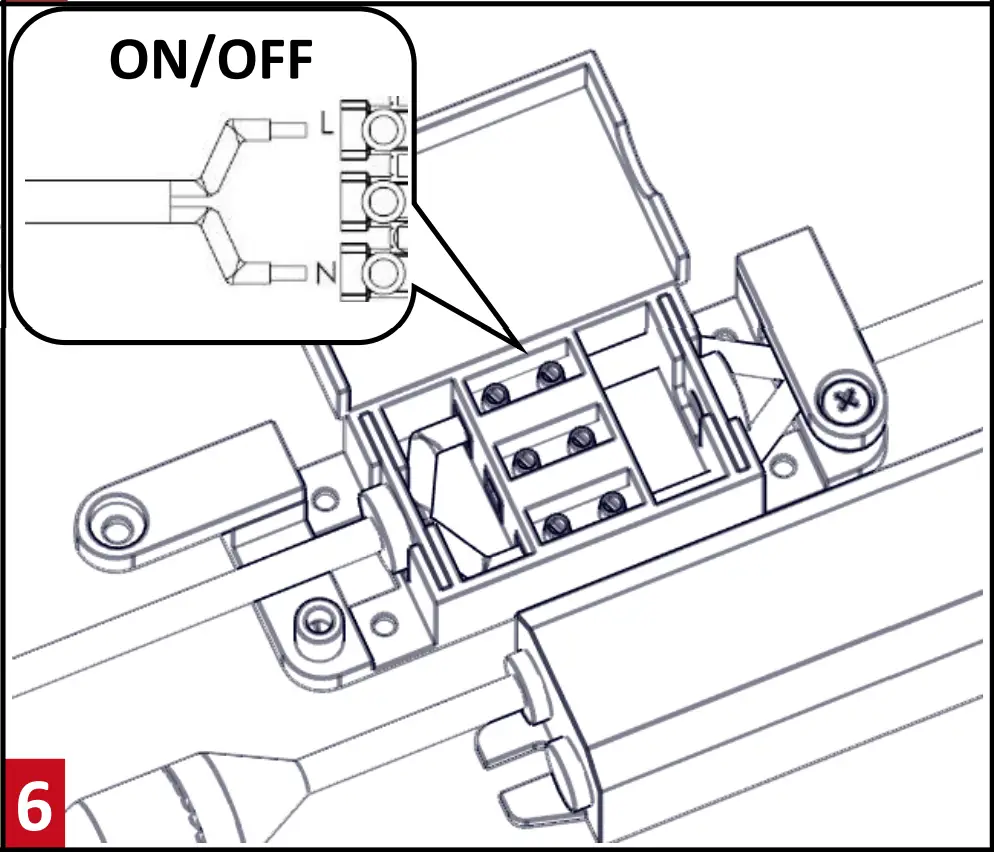 ON/OFF

L

N

6