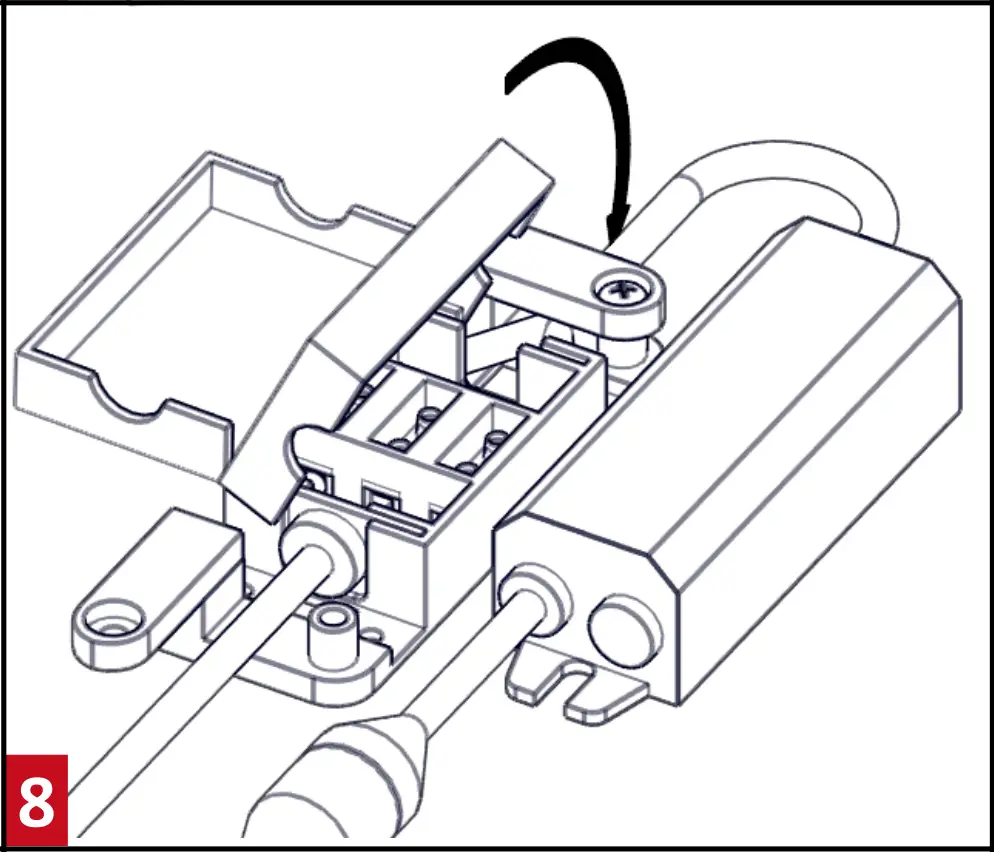 8