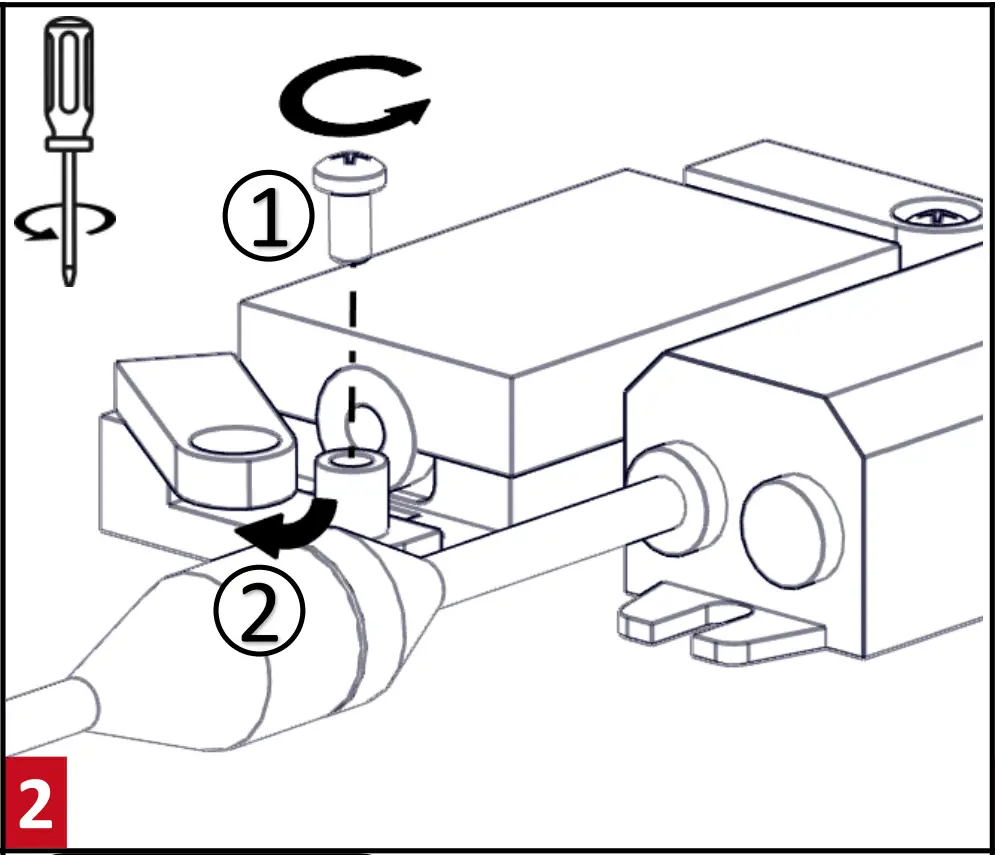 ①
②
2