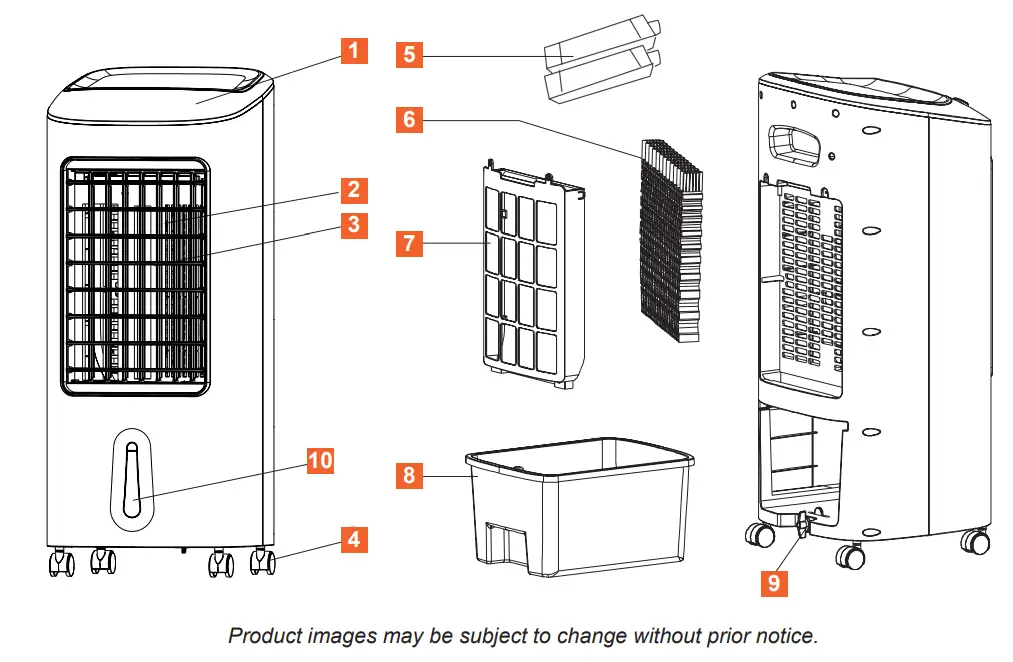 1
2
3
10
4
5
6
7
8
9

Product images may be subject to change without prior notice.