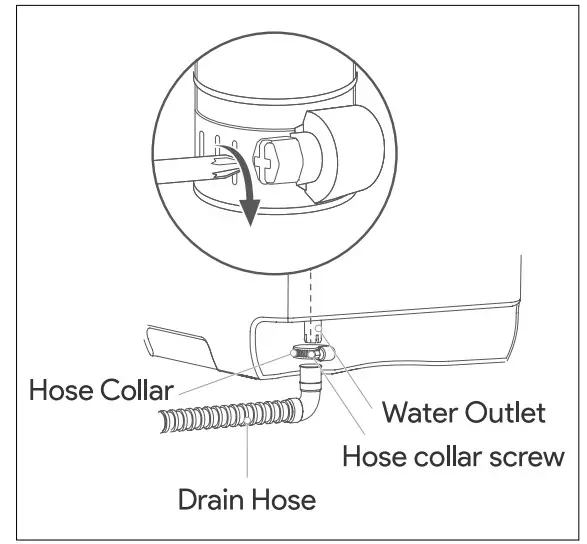 Hose Collar
Water Outlet
Hose collar screw
Drain Hose