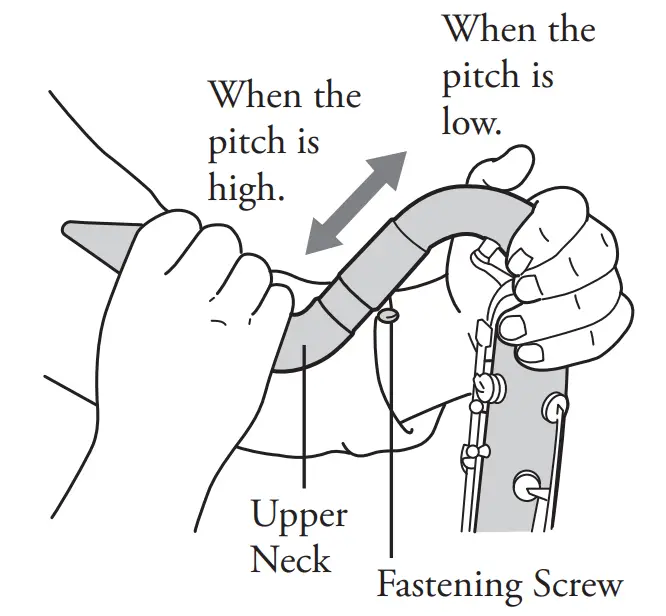 When the pitch is high.

When the pitch is low.

Upper Neck

Fastening Screw