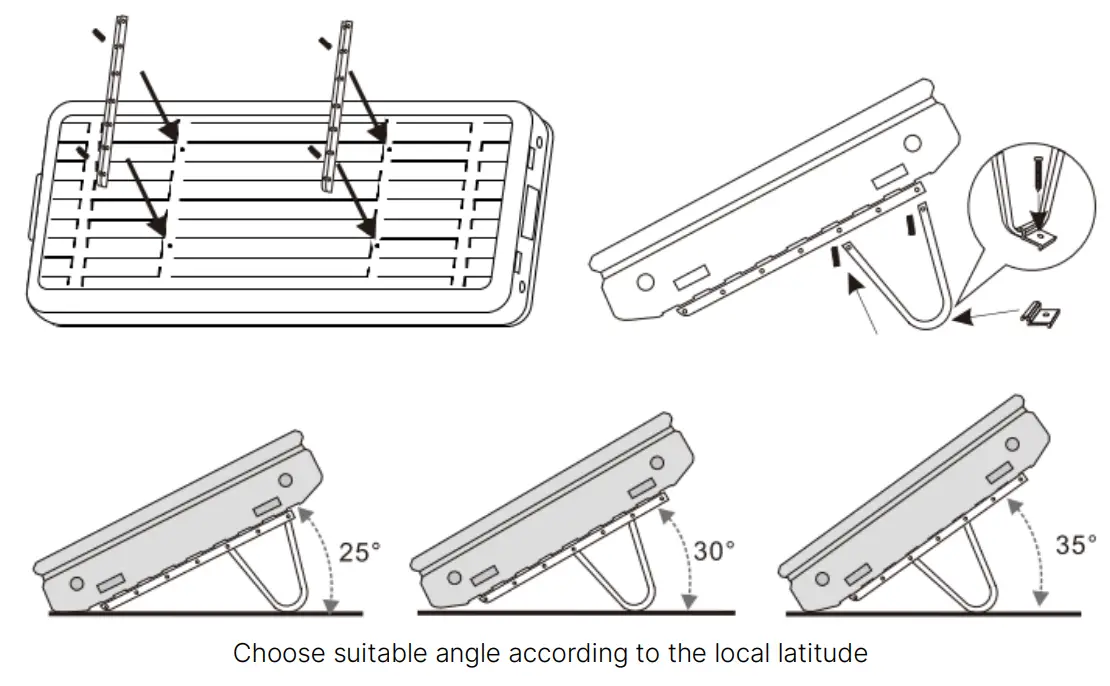 25°

30°

35°

Choose suitable angle according to the local latitude