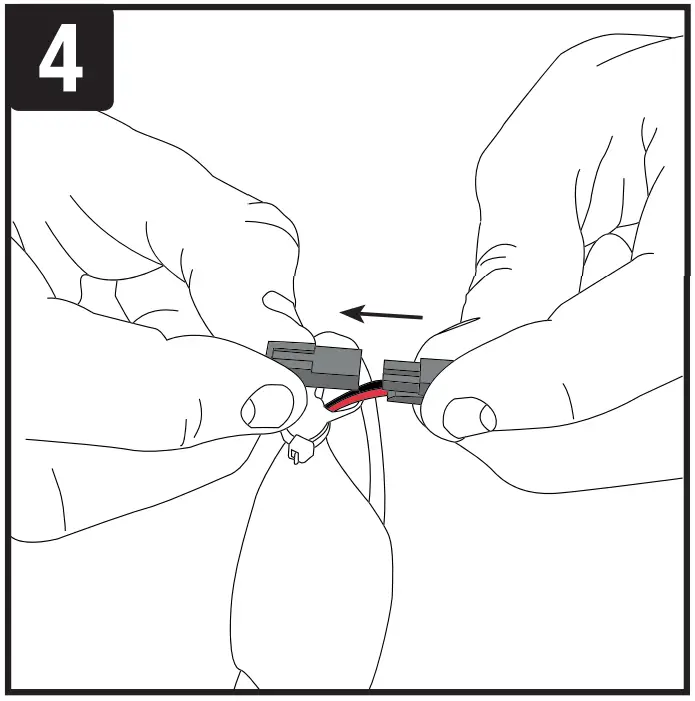 4