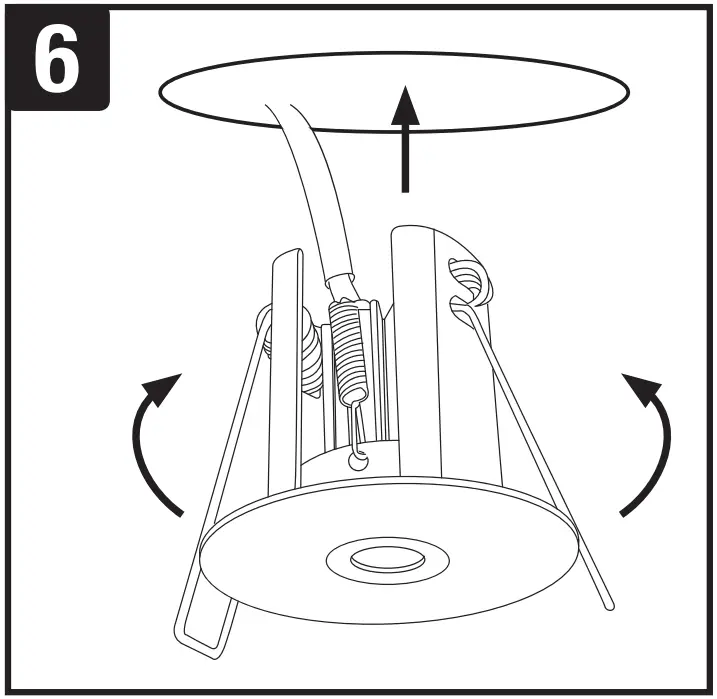 6