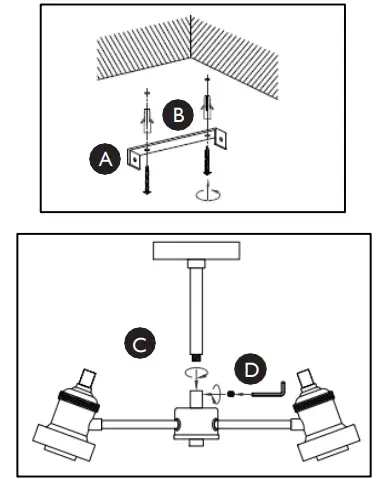 B
A
C
D