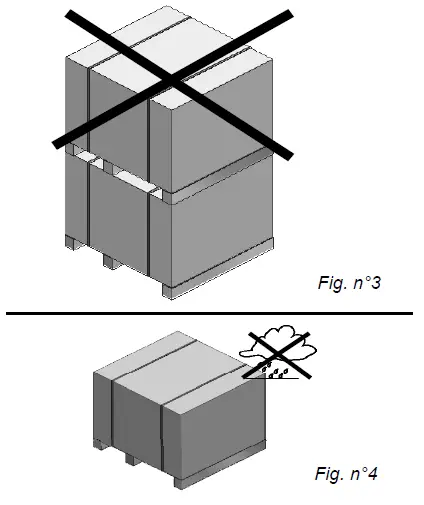 Fig. n°3

Fig. n°4