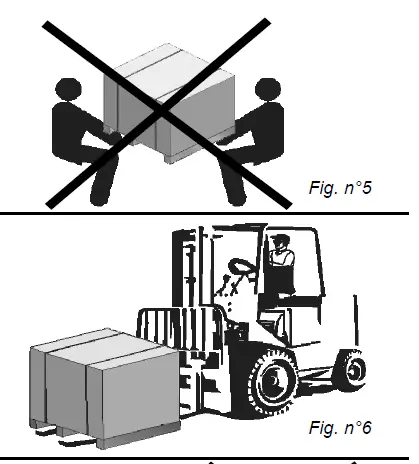 Fig. n°5

Fig. n°6