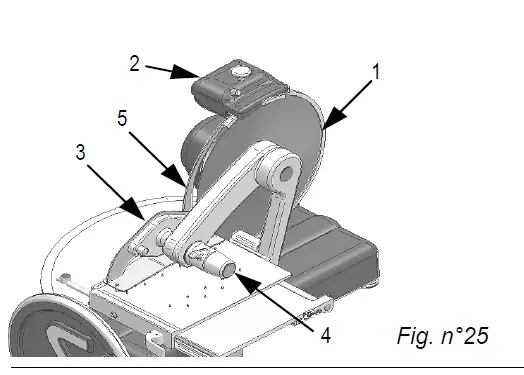 2
1
5
3
4
Fig. n°25