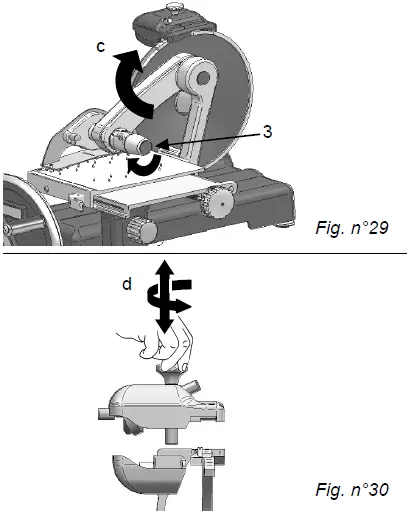 c

3

Fig. n°29

d

Fig. n°30