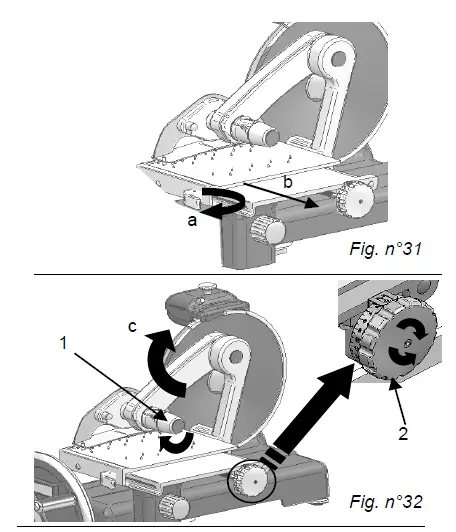 b

a

Fig. n°31

c

1

2

Fig. n°32