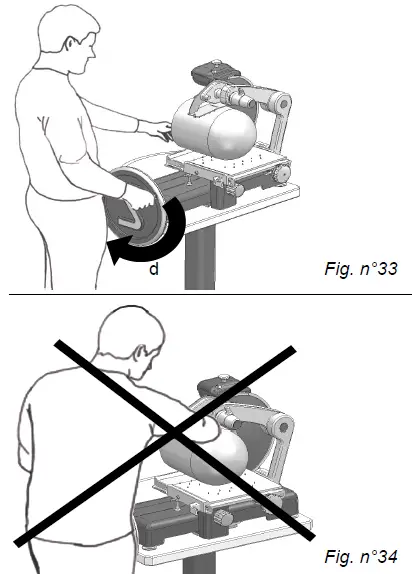 d

Fig. n°33

Fig. n°34