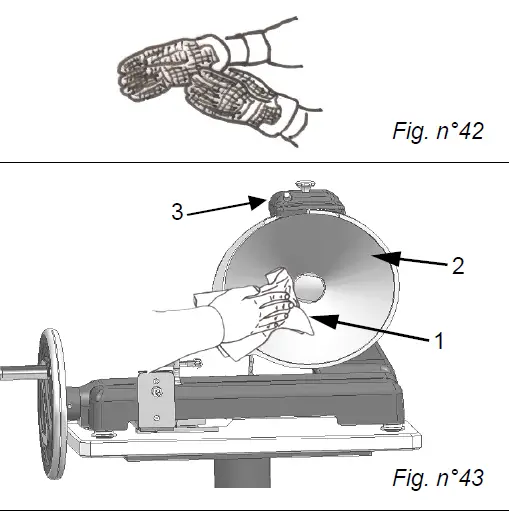 Fig. n°42

3

2

1

Fig. n°43