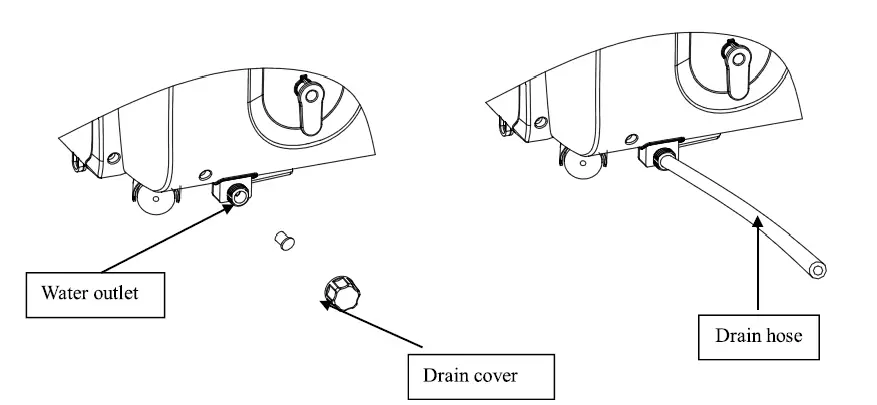 Water outlet

Drain cover

Drain hose