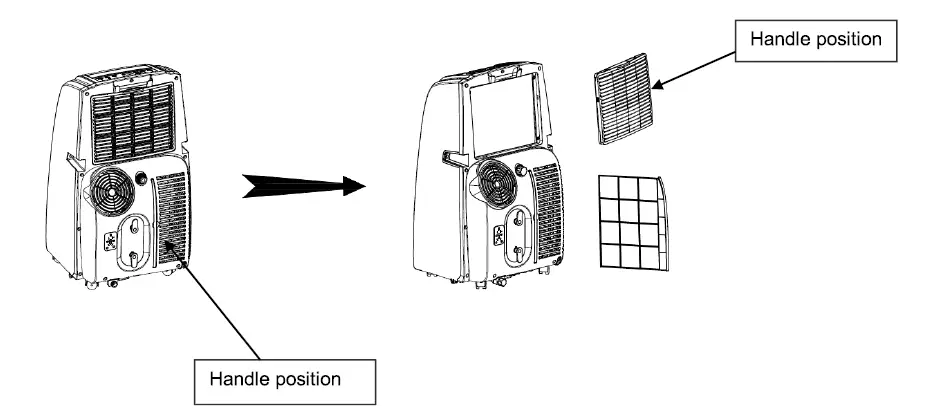 Handle position

Handle position