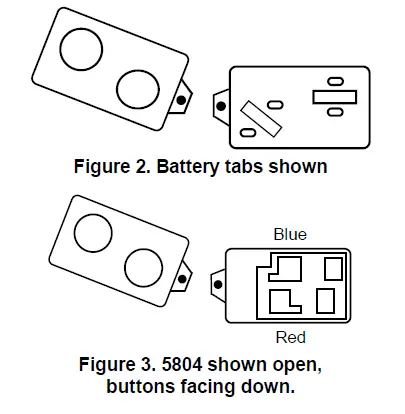 Figure 2. Battery tabs shown

Blue

Red

Figure 3. 5804 shown open, buttons facing down.