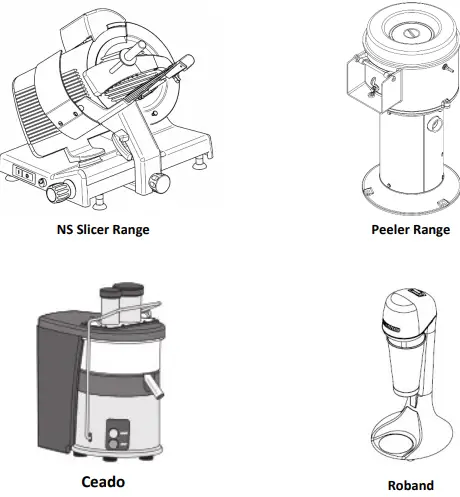 NS Slicer Range

Peeler Range

Ceado

Roband