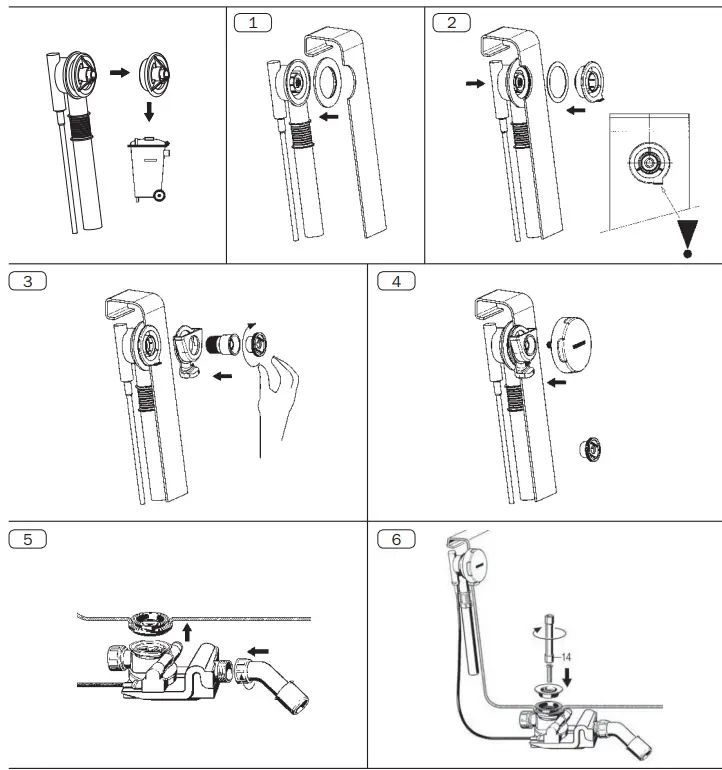 1

2

3

4

5

6

14