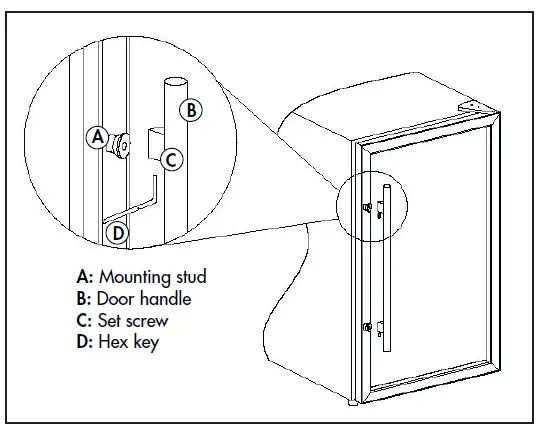 B

A

C

D

A: Mounting stud
B: Door handle
C: Set screw
D: Hex key