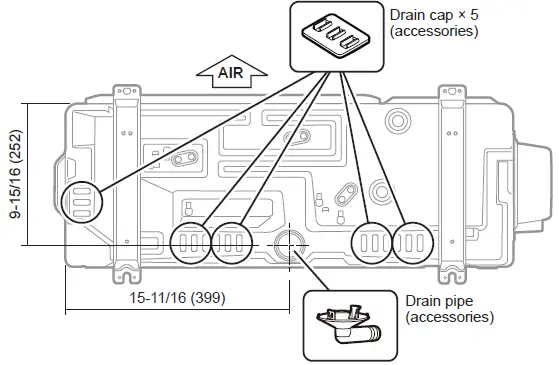 Drain cap × 5
(accessories)

AIR

9-15/16 (252)

15-11/16 (399)

Drain pipe
(accessories)