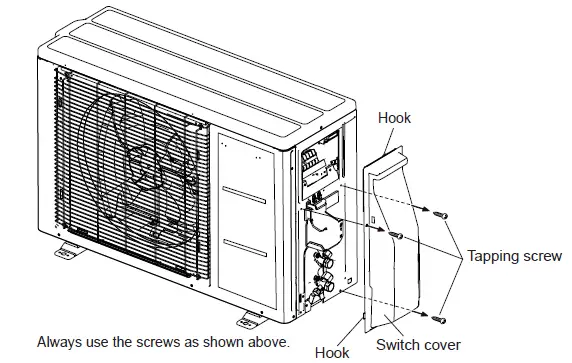 Hook

Tapping screw

Always use the screws as shown above.

Hook

Switch cover