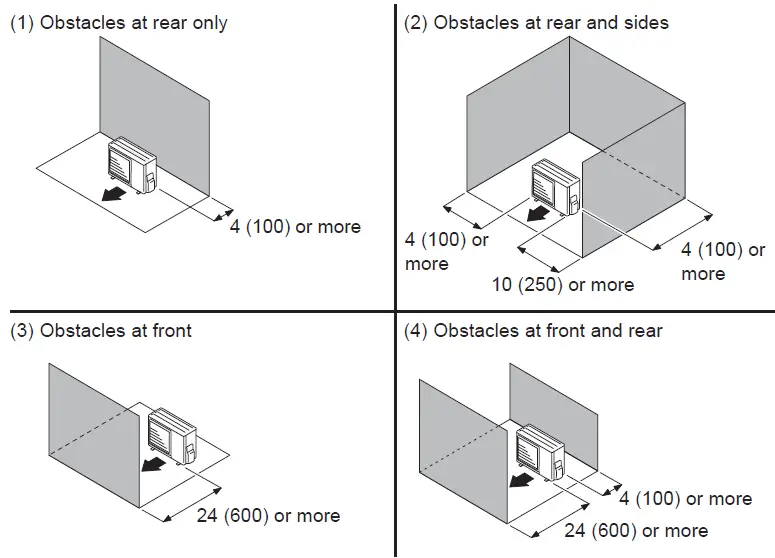 (1) Obstacles at rear only

4 (100) or more

(2) Obstacles at rear and sides

4 (100) or more

10 (250) or more

4 (100) or more

(3) Obstacles at front

24 (600) or more

(4) Obstacles at front and rear

4 (100) or more

24 (600) or more