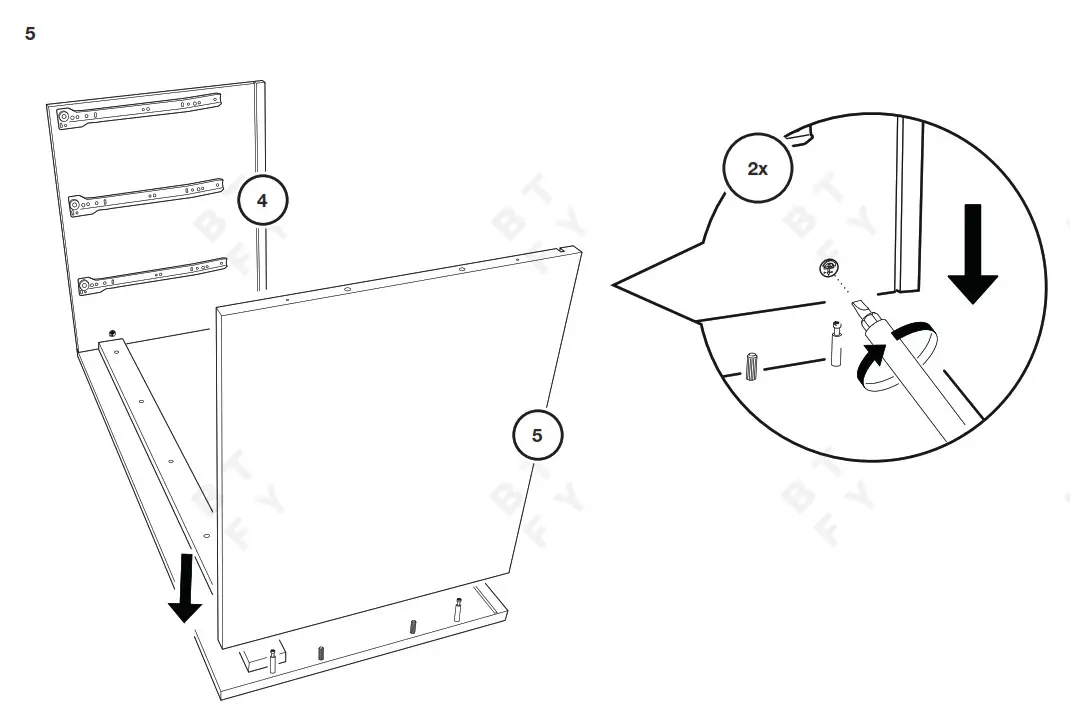 5

4

5

2x