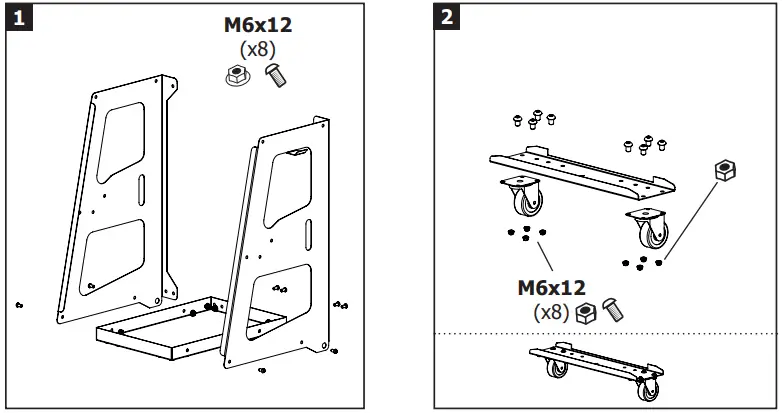 1

M6x12
(x8)

2

M6x12
(x8)