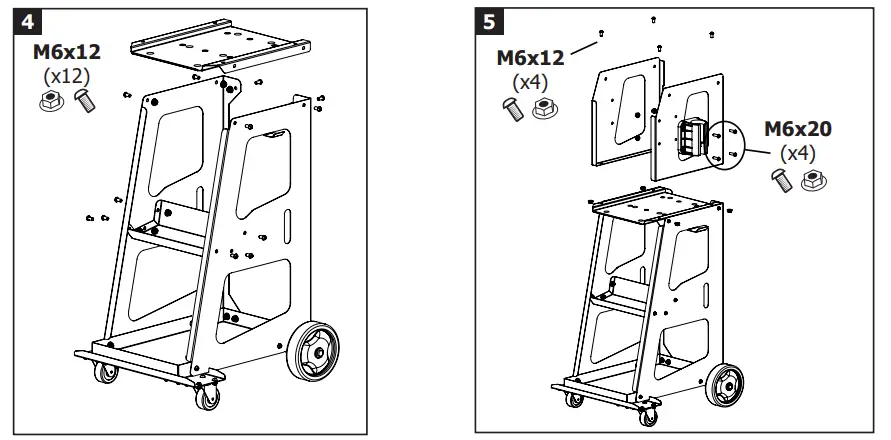 4

M6x12
(x12)

5

M6x12
(x4)

M6x20
(x4)