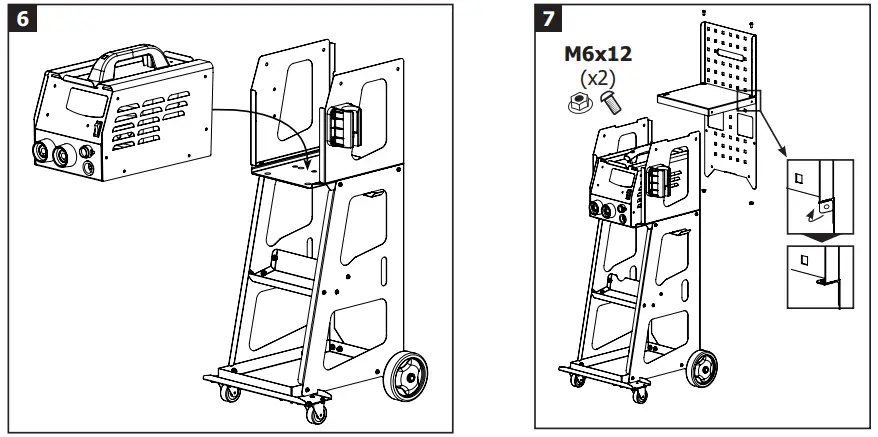 6

7

M6x12
(x2)