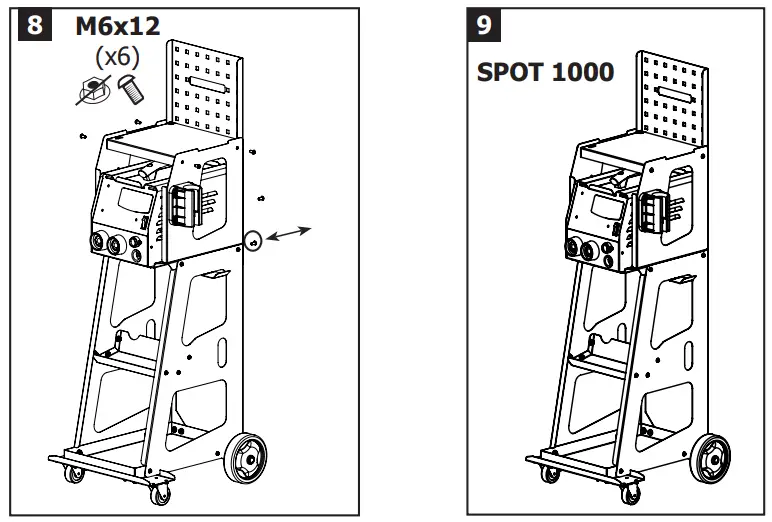 8 M6x12
(x6)

9
SPOT 1000