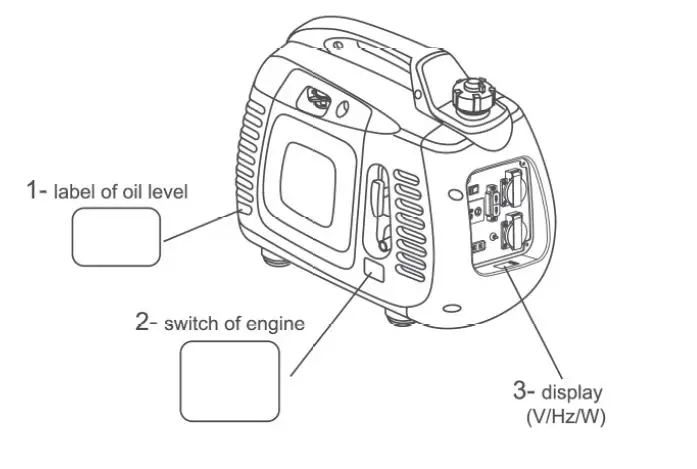 1- label of oil level

2- switch of engine

3- display (V/Hz/W)