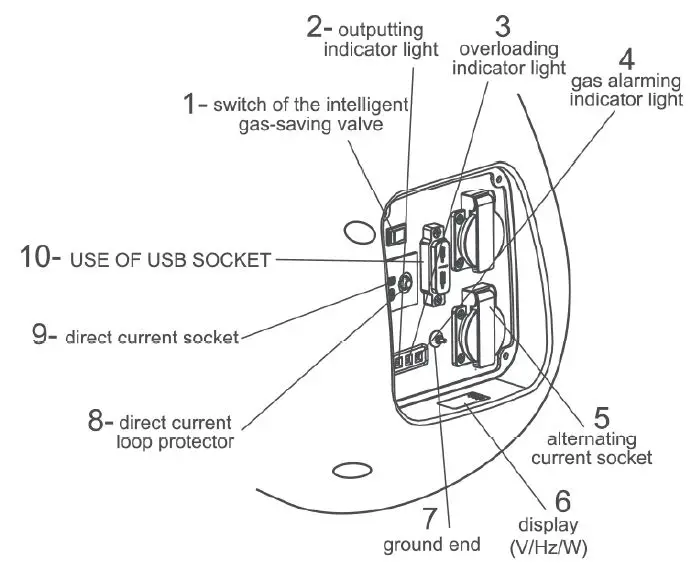 2- outputting indicator light

3 overloading indicator light

4 gas alarming indicator light

1- switch of the intelligent gas-saving valve

10- USE OF USB SOCKET

9- direct current socket

8- direct current loop protector

5 alternating current socket

6 display (V/Hz/W)

7 ground end