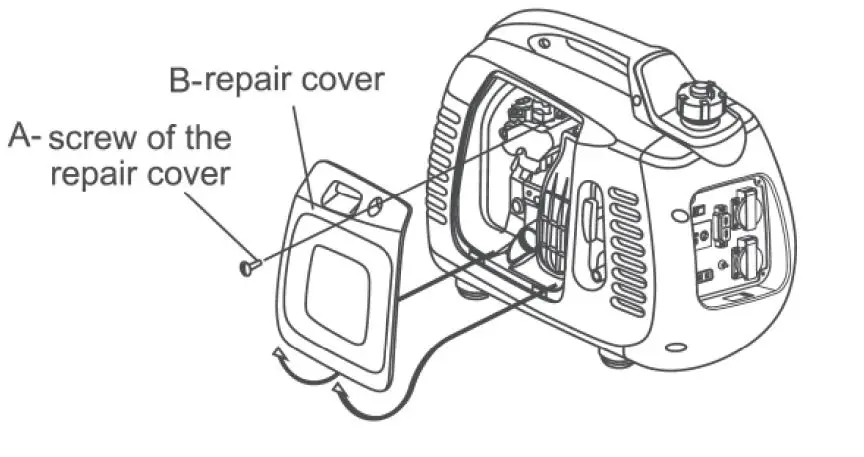 B-repair cover

A- screw of the repair cover