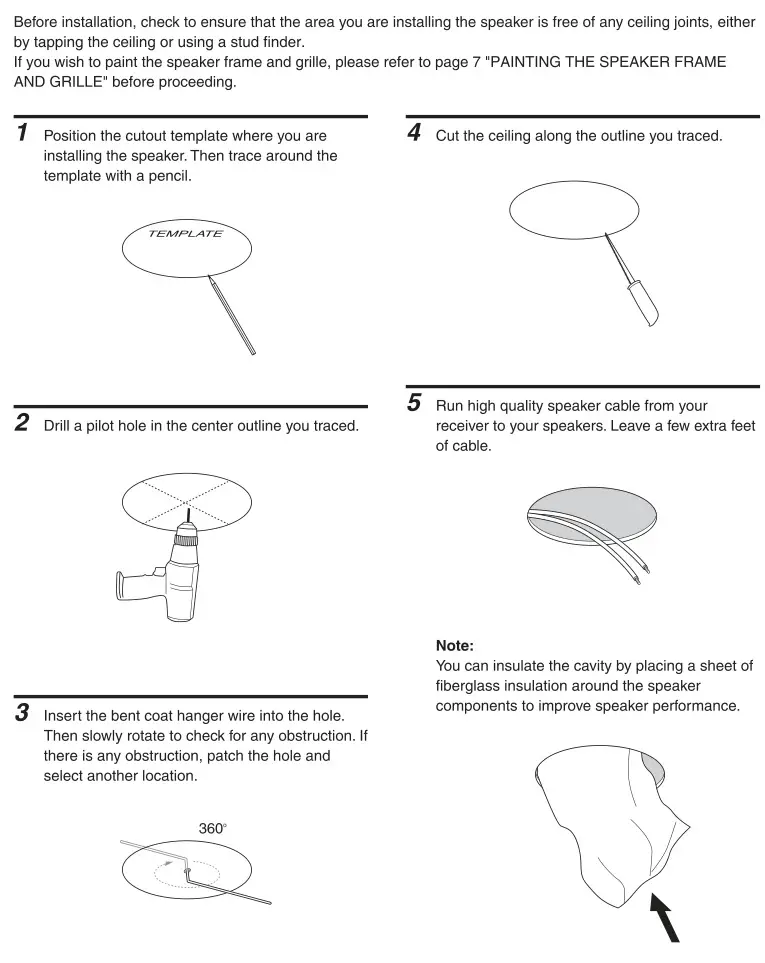 Before installation, check to ensure that the area you are installing the speaker is free of any ceiling joints, either by tapping the ceiling or using a stud finder.
If you wish to paint the speaker frame and grille, please refer to page 7 "PAINTING THE SPEAKER FRAME AND GRILLE" before proceeding.

1 Position the cutout template where you are installing the speaker. Then trace around the template with a pencil.

TEMPLATE

2 Drill a pilot hole in the center outline you traced.

3 Insert the bent coat hanger wire into the hole. Then slowly rotate to check for any obstruction. If there is any obstruction, patch the hole and select another location.

360°

4 Cut the ceiling along the outline you traced.

5 Run high quality speaker cable from your receiver to your speakers. Leave a few extra feet of cable.

Note:
You can insulate the cavity by placing a sheet of fiberglass insulation around the speaker components to improve speaker performance.