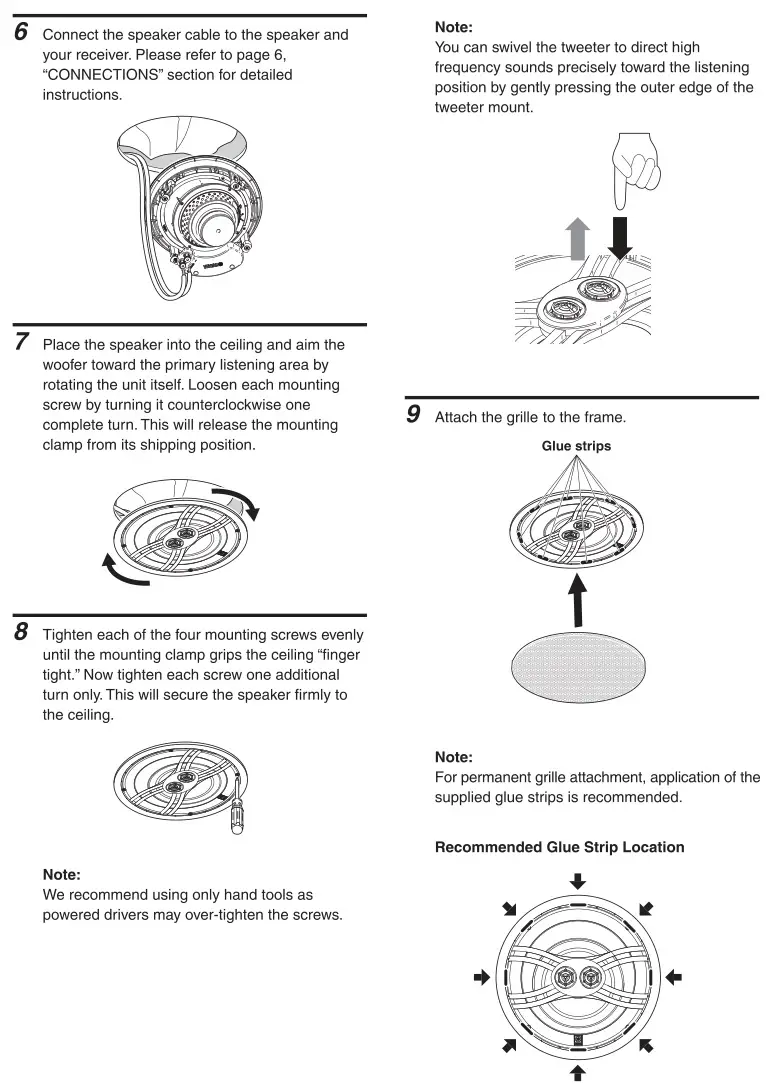 6 Connect the speaker cable to the speaker and your receiver. Please refer to page 6, "CONNECTIONS" section for detailed instructions.

7 Place the speaker into the ceiling and aim the woofer toward the primary listening area by rotating the unit itself. Loosen each mounting screw by turning it counterclockwise one complete turn. This will release the mounting clamp from its shipping position.

8 Tighten each of the four mounting screws evenly until the mounting clamp grips the ceiling "finger tight." Now tighten each screw one additional turn only. This will secure the speaker firmly to the ceiling.

Note:
We recommend using only hand tools as powered drivers may over-tighten the screws.

Note:
You can swivel the tweeter to direct high frequency sounds precisely toward the listening position by gently pressing the outer edge of the tweeter mount.

9 Attach the grille to the frame.

Glue strips

Note:
For permanent grille attachment, application of the supplied glue strips is recommended.

Recommended Glue Strip Location