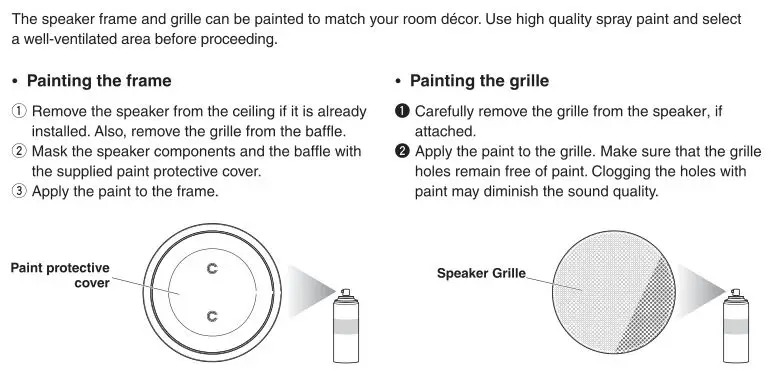 The speaker frame and grille can be painted to match your room décor. Use high quality spray paint and select a well-ventilated area before proceeding.

• Painting the frame

① Remove the speaker from the ceiling if it is already installed. Also, remove the grille from the baffle.
② Mask the speaker components and the baffle with the supplied paint protective cover.
③ Apply the paint to the frame.

Paint protective cover

C

C

• Painting the grille

❶ Carefully remove the grille from the speaker, if attached.
❷ Apply the paint to the grille. Make sure that the grille holes remain free of paint. Clogging the holes with paint may diminish the sound quality.

Speaker Grille