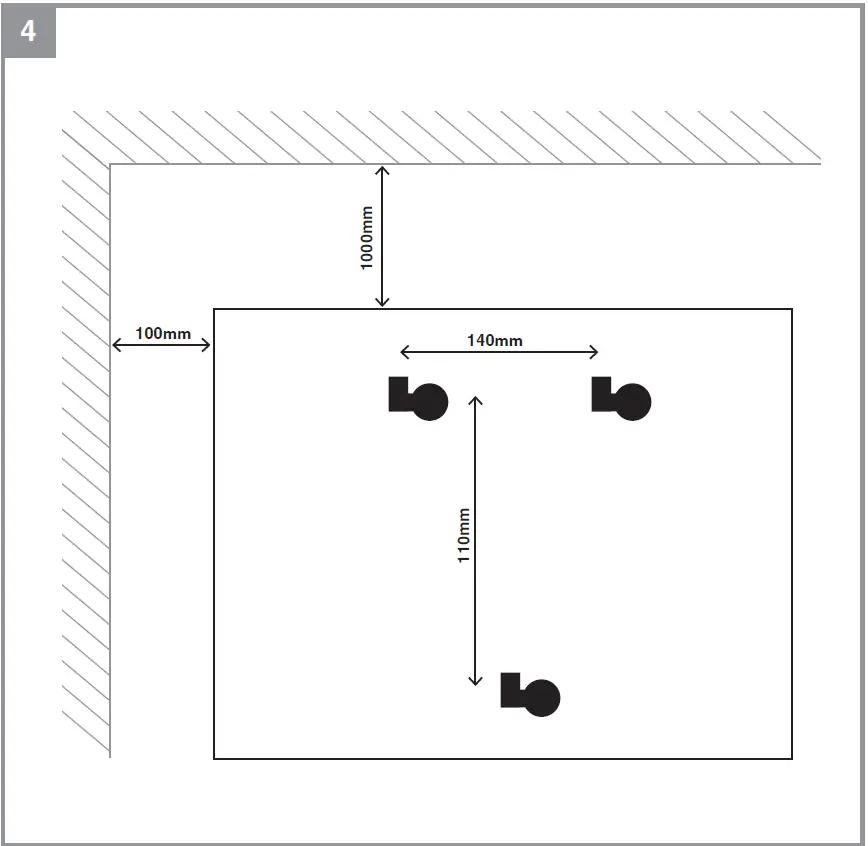 4

1000mm

100mm

140mm

110mm