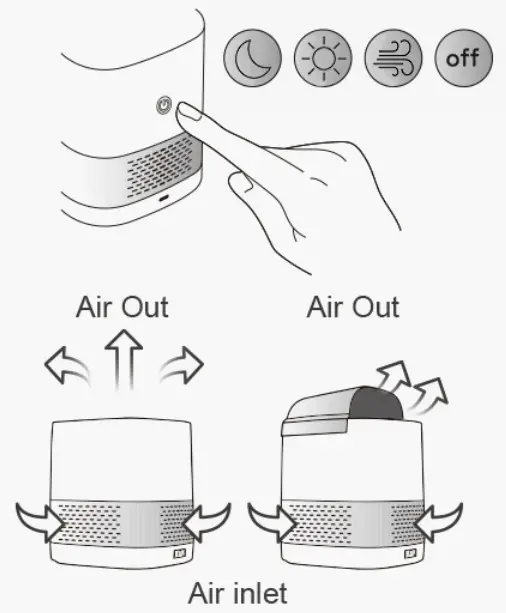 off

Air Out

Air Out

Air inlet