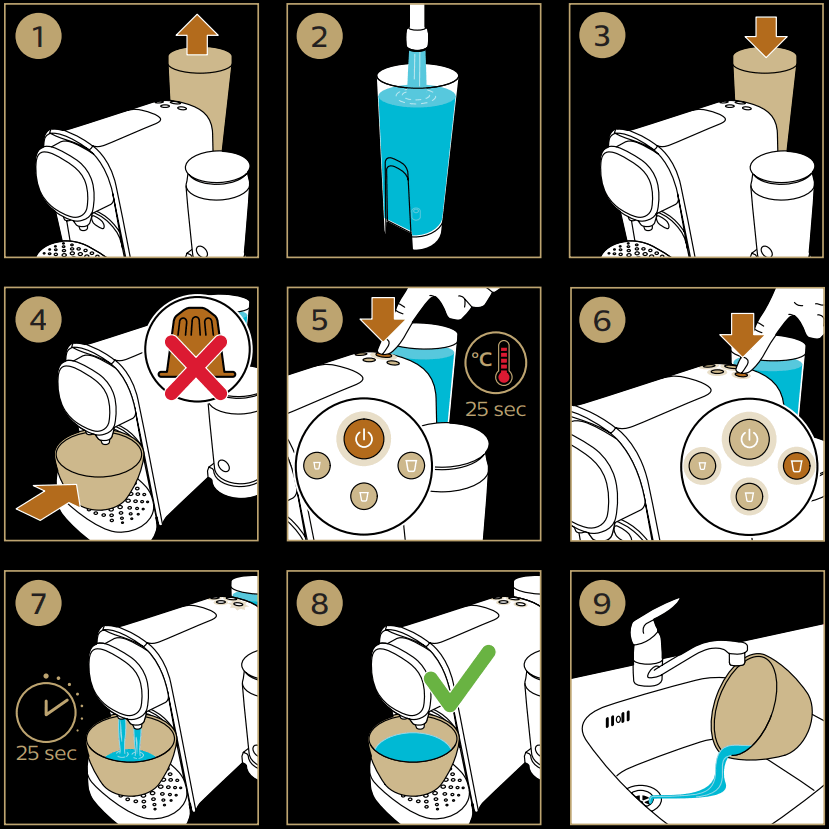 1

2

3

4

5

°C

25 sec

6

7

25 sec

8

9