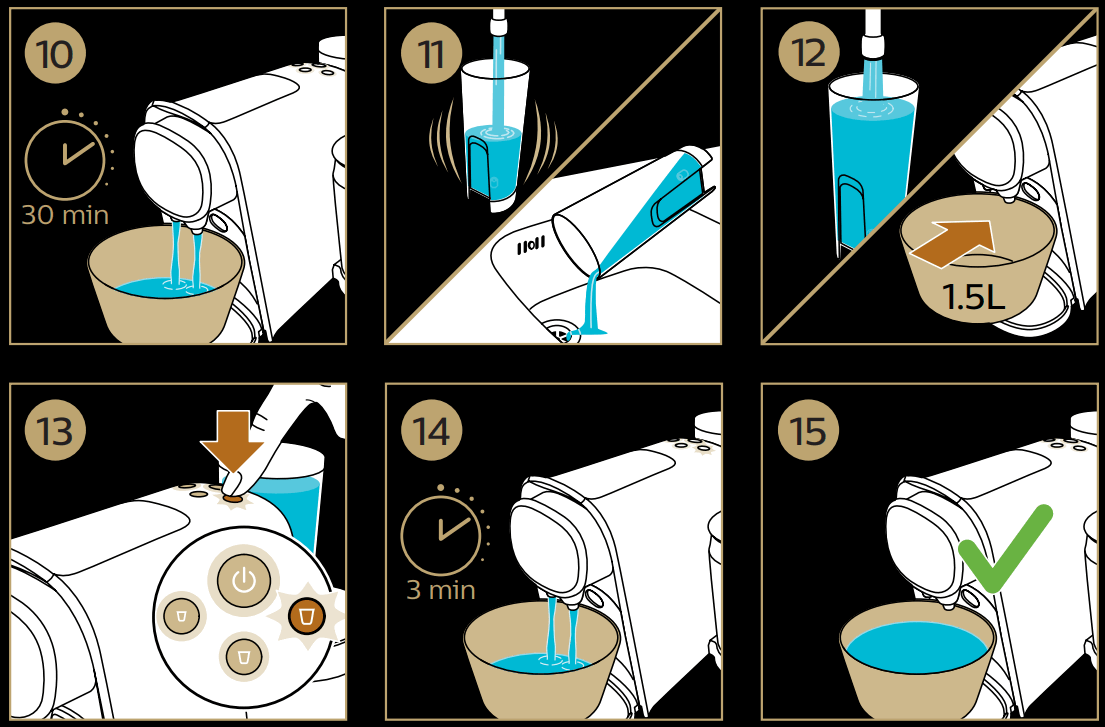 10

30 min

11

12

1.5L

13

14

3 min

15