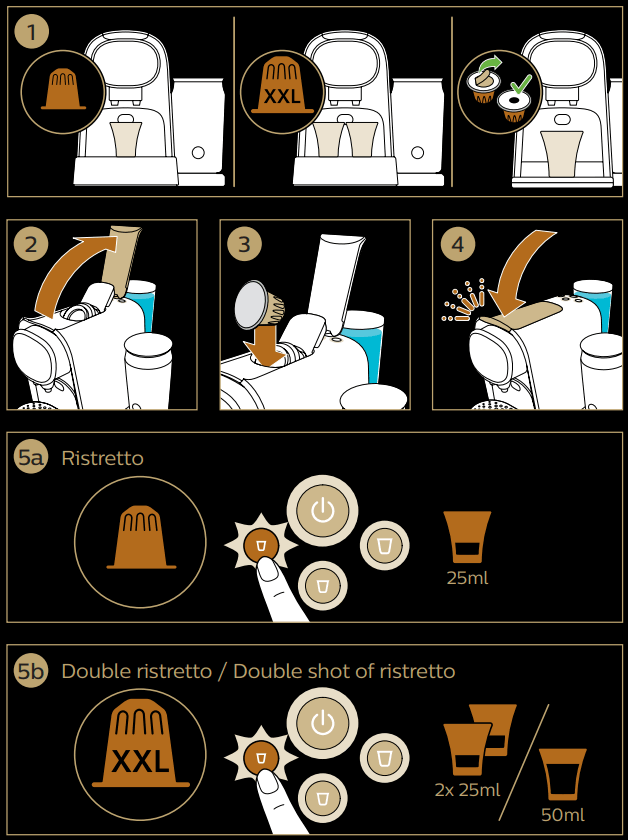 1

XXL

2

3

4

5a Ristretto

25ml

5b Double ristretto / Double shot of ristretto

XXL

2x 25ml

50ml