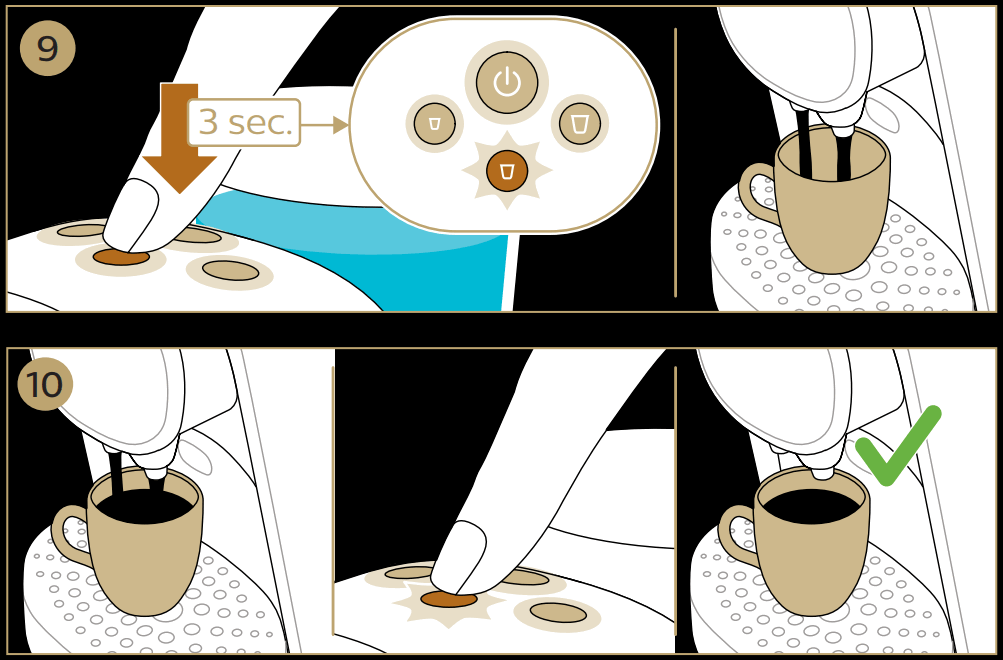 9

3 sec.

10