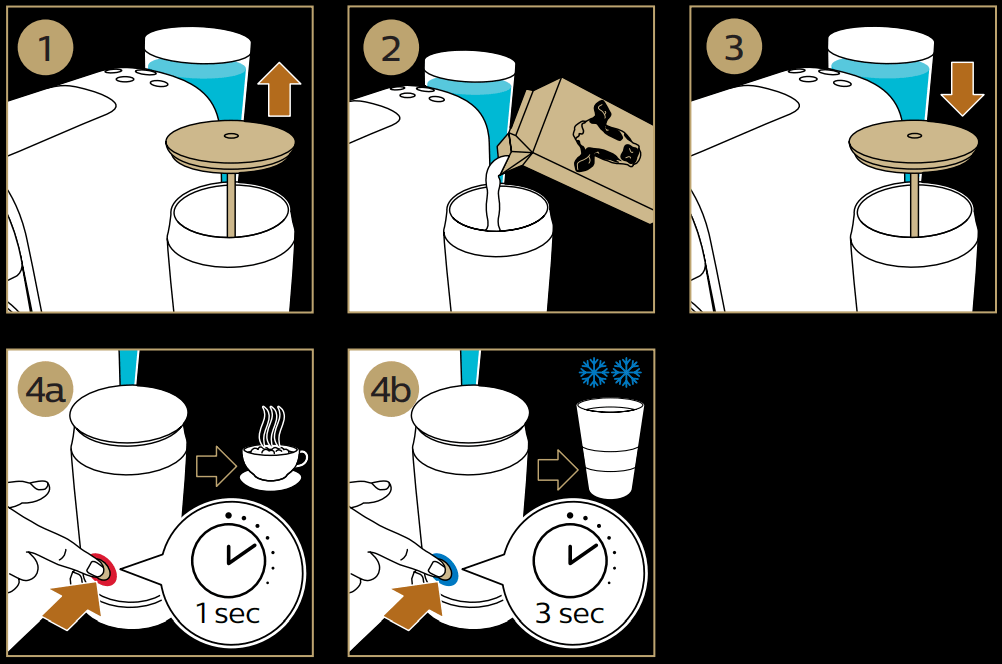 1

2

3

4a

1 sec

4b

3 sec