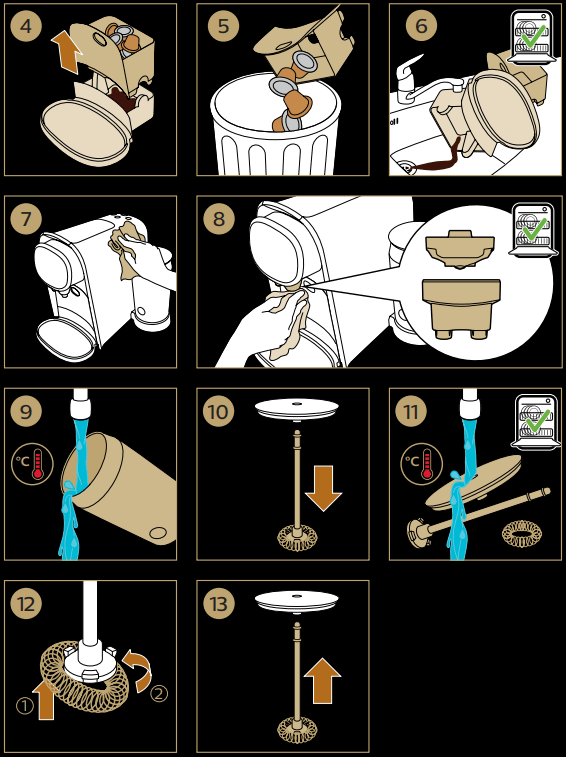 4

5

6

7

8

9

°C

10

11

°C

12

①

②

13