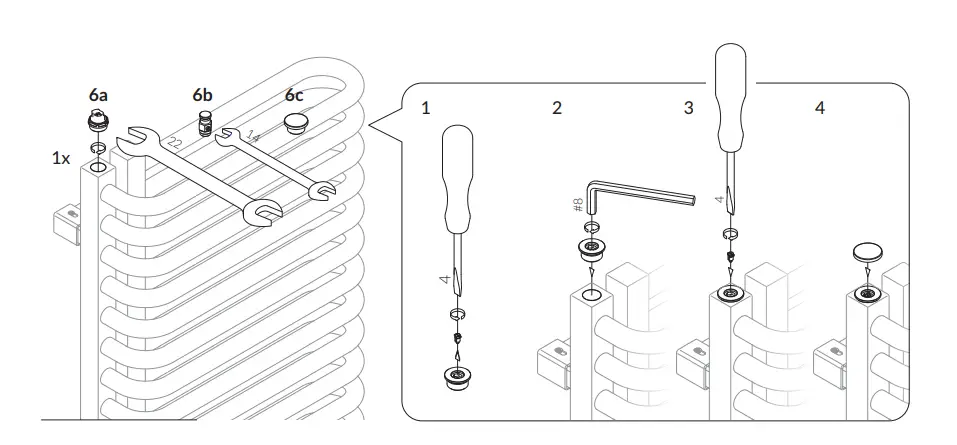 6a
6b
6c
1x
22
14
1
2
3
4
4
#8
4