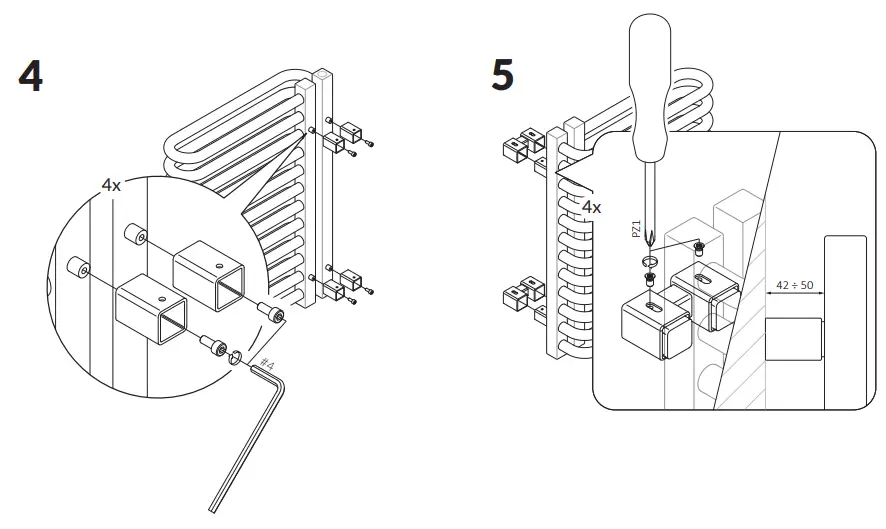 4

4x

#4

5

4x

PZ1

42 ÷ 50