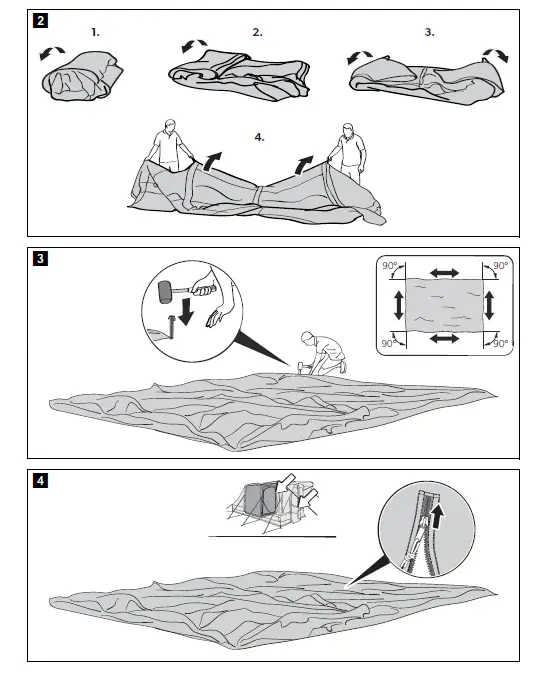 2

1.

2.

3.

4.

3

90°

90°

90°

90°

4