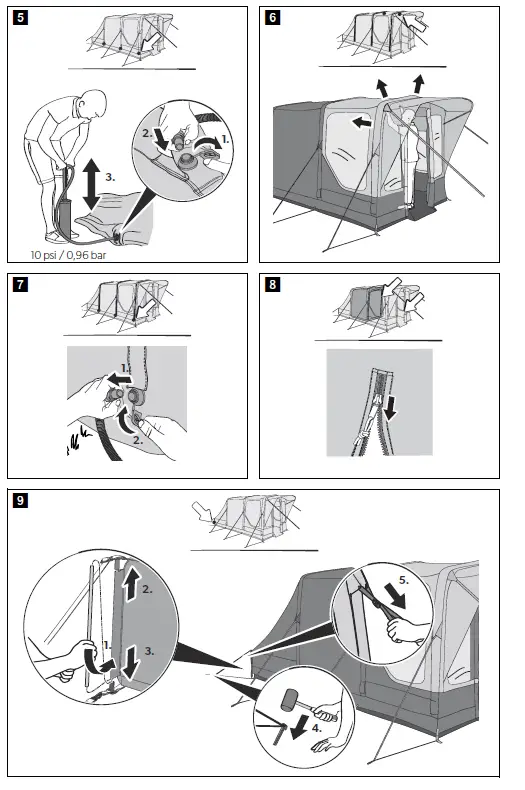 5

2.

1.

3.

10 psi / 0,96 bar

6

7

1.

2.

8

9

2.

1.

3.

5.

4.