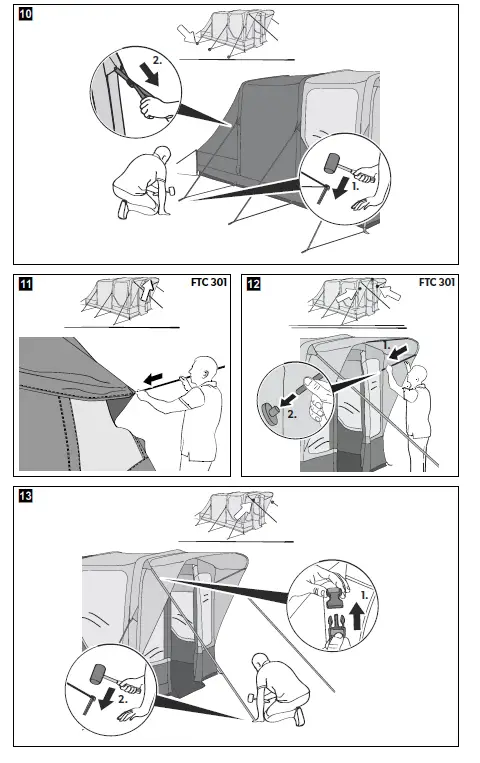 10

2.

1.

11

FTC 301

12

FTC 301

1.

2.

13

1.

2.